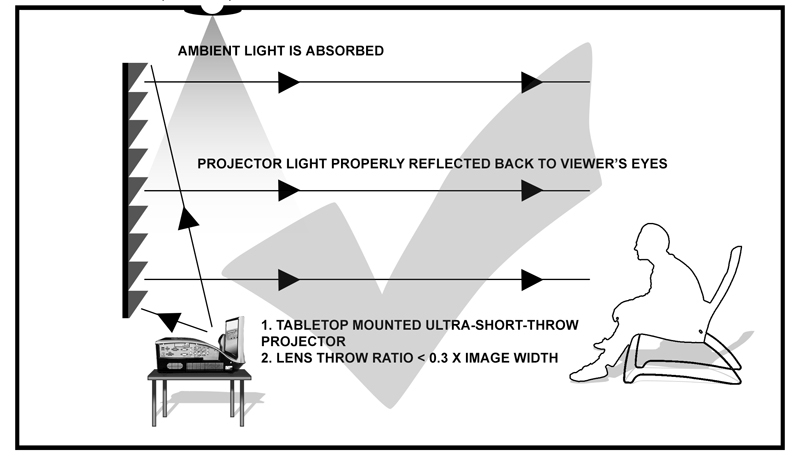 AMBIENT LIGHT IS ABSORBED

PROJECTOR LIGHT PROPERLY REFLECTED BACK TO VIEWER'S EYES

1. TABLETOP MOUNTED ULTRA-SHORT-THROW PROJECTOR
2. LENS THROW RATIO < 0.3 X IMAGE WIDTH