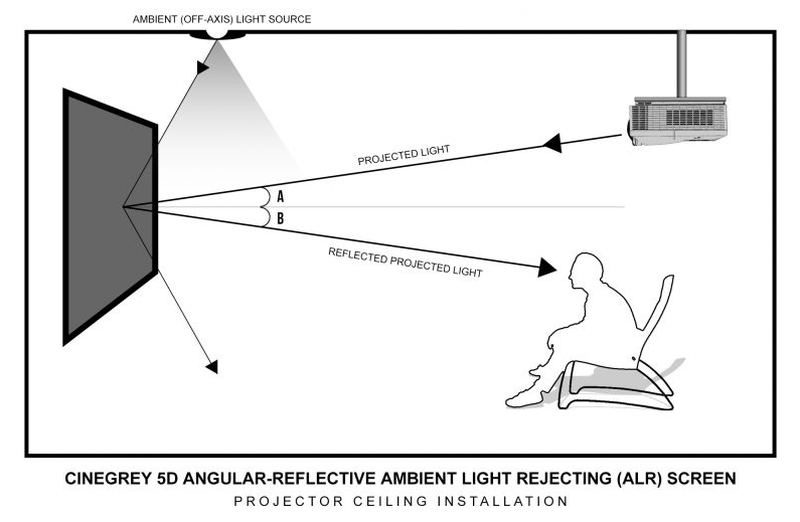 AMBIENT (OFF-AXIS) LIGHT SOURCE

PROJECTED LIGHT

A

B

REFLECTED PROJECTED LIGHT

CINEGREY 5D ANGULAR-REFLECTIVE AMBIENT LIGHT REJECTING (ALR) SCREEN

PROJECTOR CEILING INSTALLATION