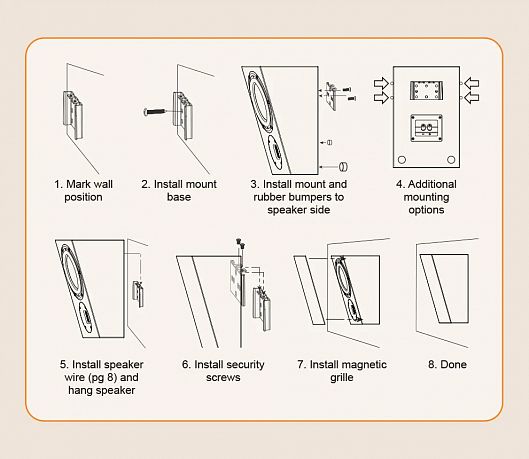 1. Mark wall position

2. Install mount base

3. Install mount and rubber bumpers to speaker side

4. Additional mounting options

5. Install speaker wire (pg 8) and hang speaker

6. Install security screws

7. Install magnetic grille

8. Done