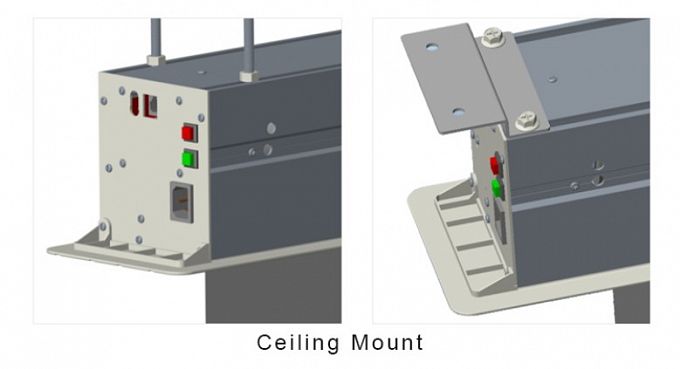 Ceiling Mount