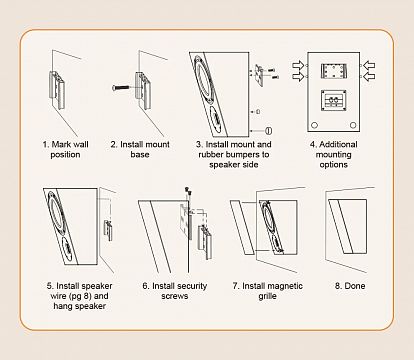 1. Mark wall position

2. Install mount base

3. Install mount and rubber bumpers to speaker side

4. Additional mounting options

5. Install speaker wire (pg 8) and hang speaker

6. Install security screws

7. Install magnetic grille

8. Done