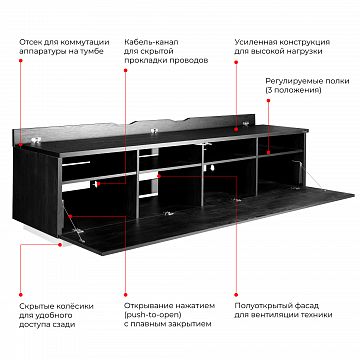 Отсек для коммутации аппаратуры на тумбе

Кабель-канал для скрытой прокладки проводов

Усиленная конструкция для высокой нагрузки

Регулируемые полки (3 положения)

Скрытые колёсики для удобного доступа сзади

Открывание нажатием (push-to-open) с плавным закрытием

Полуоткрытый фасад для вентиляции техники