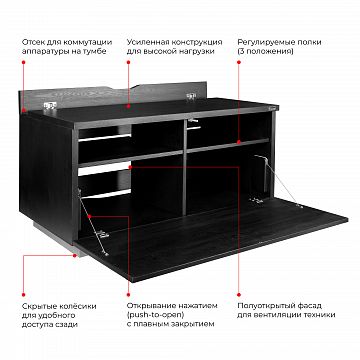 Отсек для коммутации аппаратуры на тумбе

Усиленная конструкция для высокой нагрузки

Регулируемые полки (3 положения)

Скрытые колёсики для удобного доступа сзади

Открывание нажатием (push-to-open) с плавным закрытием

Полуоткрытый фасад для вентиляции техники